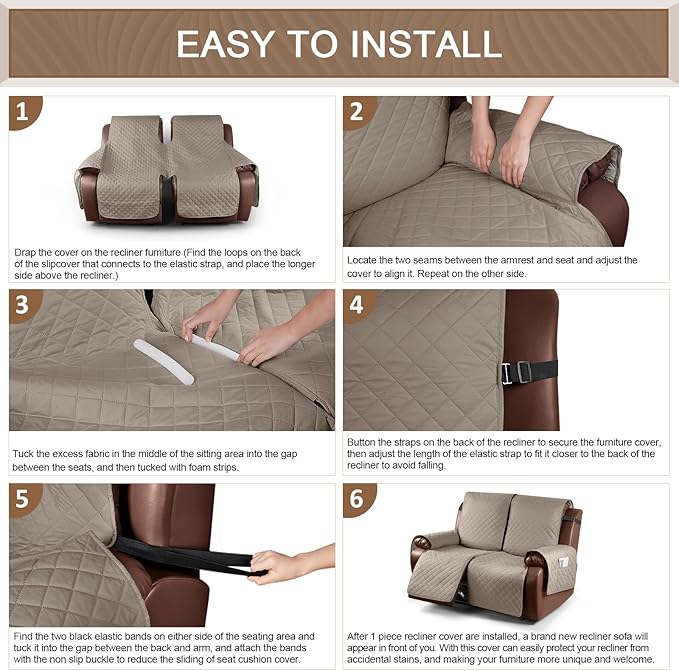 EASY TO INSTALL

1

Drap the cover on the recliner furniture (Find the loops on the back of the slipcover that connects to the elastic strap, and place the longer side above the recliner.)

2

Locate the two seams between the armrest and seat and adjust the cover to align it. Repeat on the other side.

3

Tuck the excess fabric in the middle of the sitting area into the gap between the seats, and then tucked with foam strips.

4

Button the straps on the back of the recliner to secure the furniture cover, then adjust the length of the elastic strap to fit it closer to the back of the recliner to avoid falling.

5

Find the two black elastic bands on either side of the seating area and tuck it into the gap between the back and arm, and attach the bands with the non slip buckle to reduce the sliding of seat cushion cover.

6

After 1 piece recliner cover are installed, a brand new recliner sofa will appear in front of you. With this cover can easily protect your recliner from accidental stains, and making your furniture more unique and welcome.