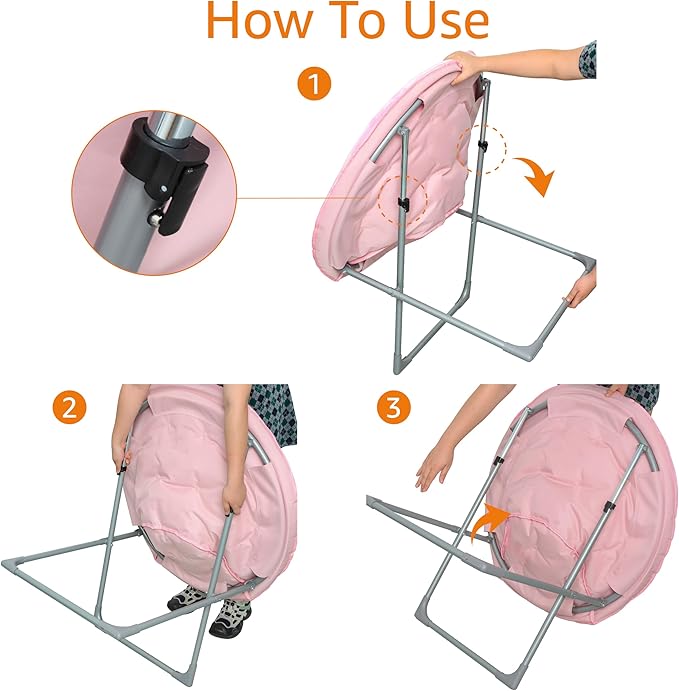 How To Use

1

2

3