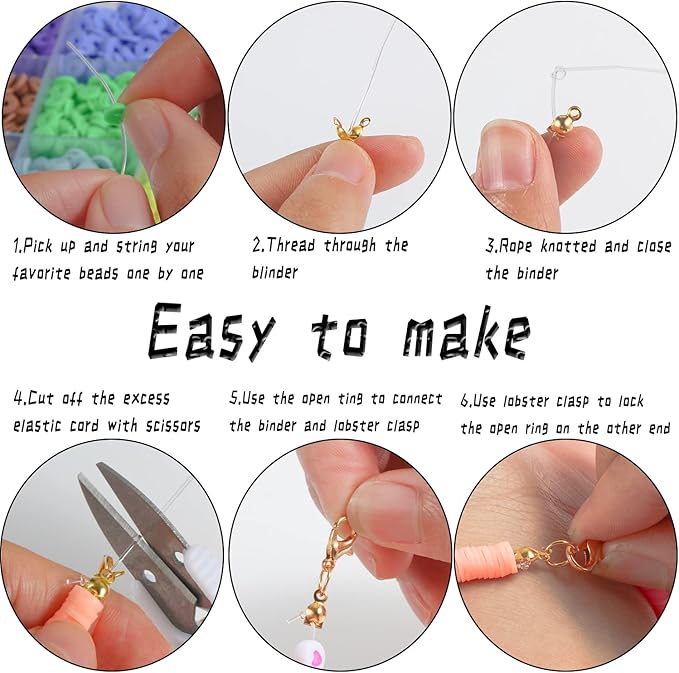 1.Pick up and string your favorite beads one by one

2.Thread through the blinder

3.Rope knotted and close the binder

Easy to make

4.Cut off the excess elastic cord with scissors

5.Use the open ting to connect the binder and lobster clasp

6.Use lobster clasp to lock the open ring on the other end