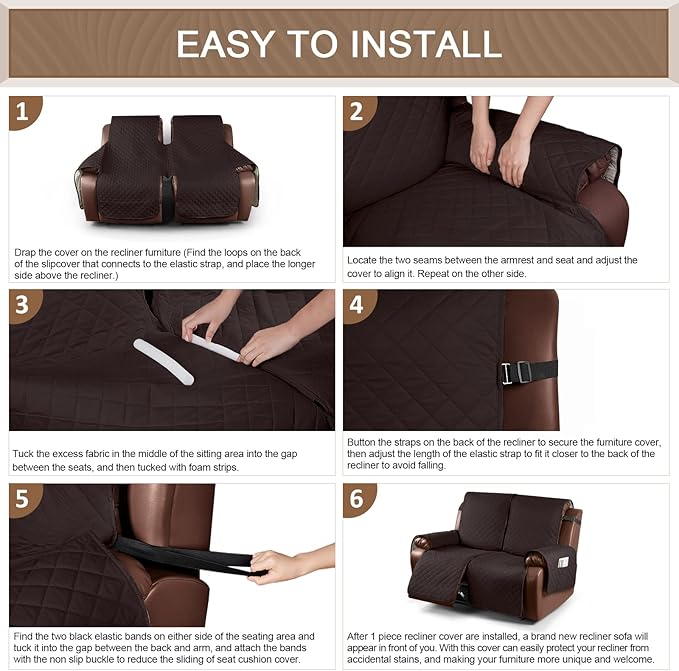 EASY TO INSTALL

1

Drap the cover on the recliner furniture (Find the loops on the back of the slipcover that connects to the elastic strap, and place the longer side above the recliner.)

2

Locate the two seams between the armrest and seat and adjust the cover to align it. Repeat on the other side.

3

Tuck the excess fabric in the middle of the sitting area into the gap between the seats, and then tucked with foam strips.

4

Button the straps on the back of the recliner to secure the furniture cover, then adjust the length of the elastic strap to fit it closer to the back of the recliner to avoid falling.

5

Find the two black elastic bands on either side of the seating area and tuck it into the gap between the back and arm, and attach the bands with the non slip buckle to reduce the sliding of seat cushion cover.

6

After 1 piece recliner cover are installed, a brand new recliner sofa will appear in front of you. With this cover can easily protect your recliner from accidental stains, and making your furniture more unique and welcome.