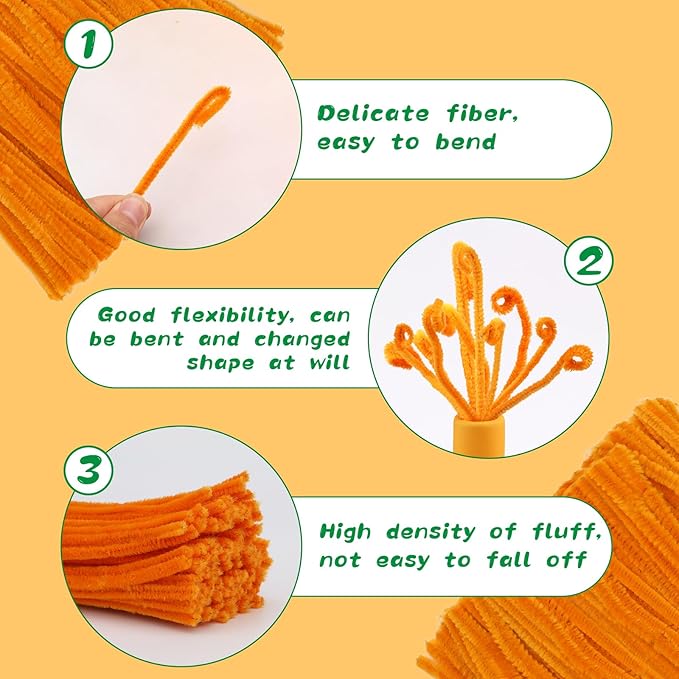 1

Delicate fiber, easy to bend

2

Good flexibility, can be bent and changed shape at will

3

High density of fluff, not easy to fall off