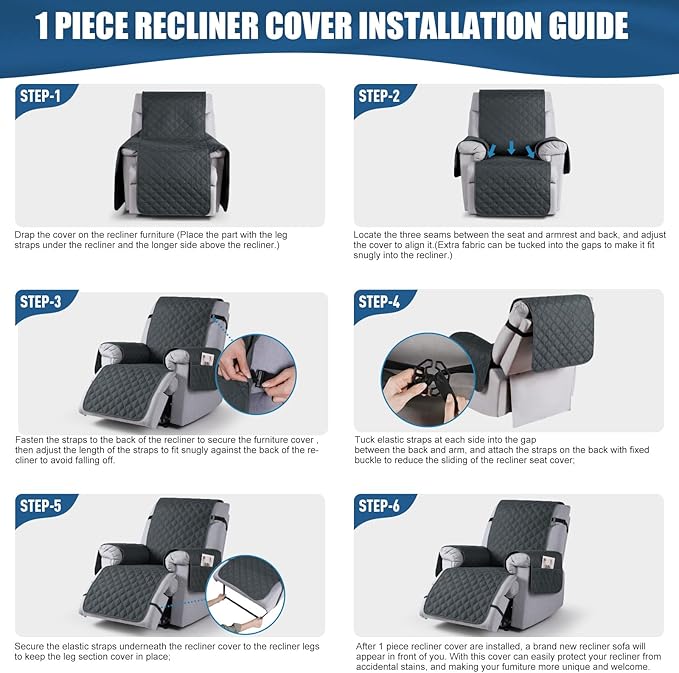 1 PIECE RECLINER COVER INSTALLATION GUIDE

STEP-1

Drap the cover on the recliner furniture (Place the part with the leg straps under the recliner and the longer side above the recliner.)

STEP-2

Locate the three seams between the seat and armrest and back, and adjust the cover to align it.(Extra fabric can be tucked into the gaps to make it fit snugly into the recliner.)

STEP-3

Fasten the straps to the back of the recliner to secure the furniture cover , then adjust the length of the straps to fit snugly against the back of the recliner to avoid falling off.

STEP-4

Tuck elastic straps at each side into the gap between the back and arm, and attach the straps on the back with fixed buckle to reduce the sliding of the recliner seat cover;

STEP-5

Secure the elastic straps underneath the recliner cover to the recliner legs to keep the leg section cover in place;

STEP-6

After 1 piece recliner cover are installed, a brand new recliner sofa will appear in front of you. With this cover can easily protect your recliner from accidental stains, and making your furniture more unique and welcome.