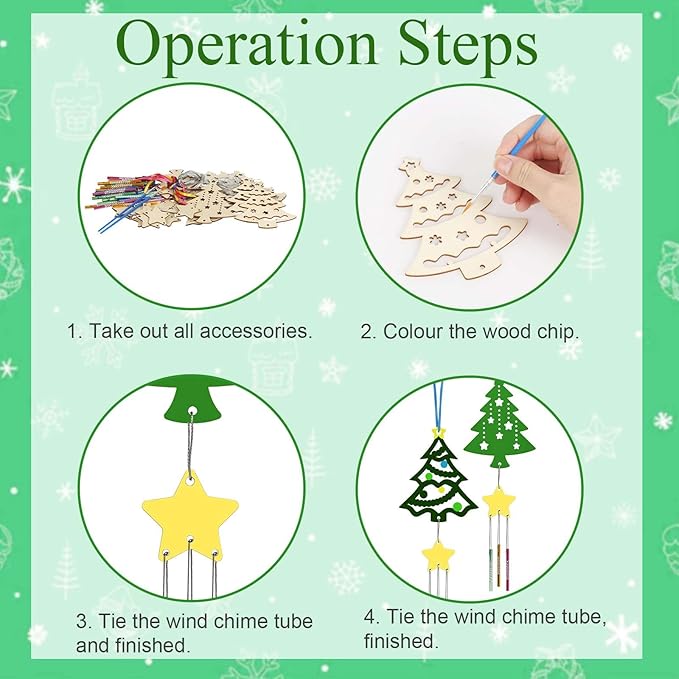 Operation Steps

1. Take out all accessories.

2. Colour the wood chip.

3. Tie the wind chime tube and finished.

4. Tie the wind chime tube, finished.