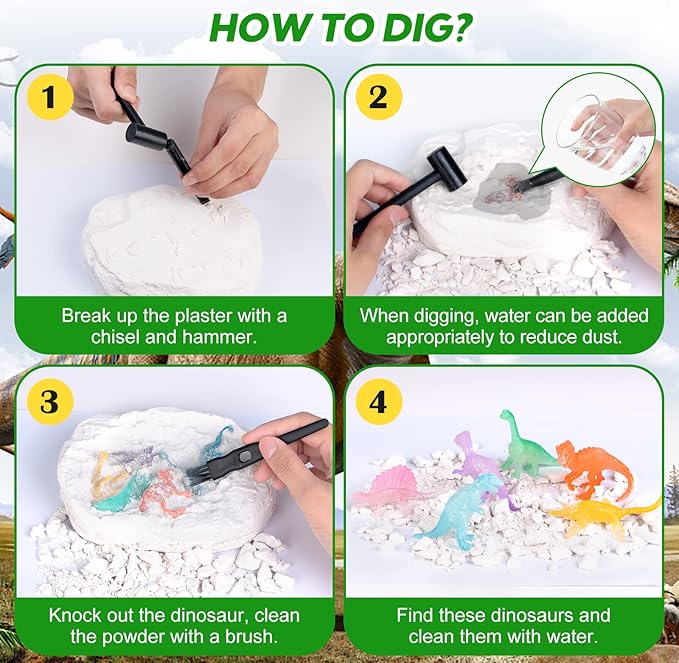 HOW TO DIG?

1

Break up the plaster with a chisel and hammer.

2

When digging, water can be added appropriately to reduce dust.

3

Knock out the dinosaur, clean the powder with a brush.

4

Find these dinosaurs and clean them with water.