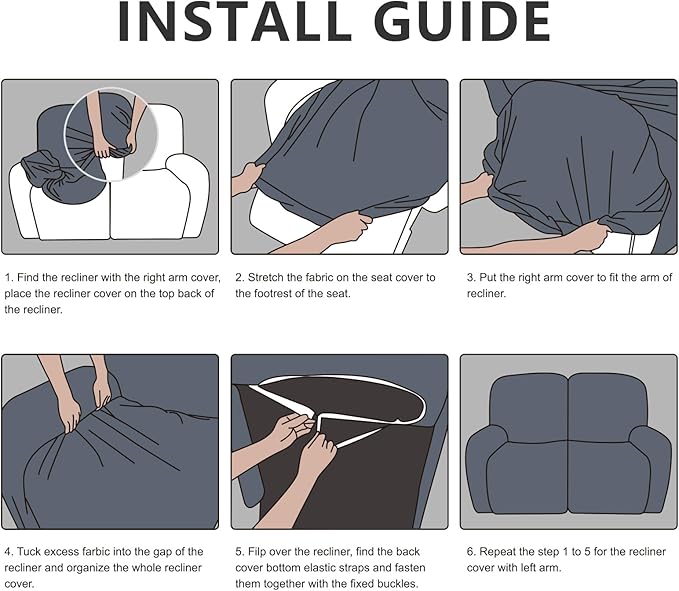 INSTALL GUIDE

1. Find the recliner with the right arm cover, place the recliner cover on the top back of the recliner.

2. Stretch the fabric on the seat cover to the footrest of the seat.

3. Put the right arm cover to fit the arm of recliner.

4. Tuck excess farbic into the gap of the recliner and organize the whole recliner cover.

5. Filp over the recliner, find the back cover bottom elastic straps and fasten them together with the fixed buckles.

6. Repeat the step 1 to 5 for the recliner cover with left arm.