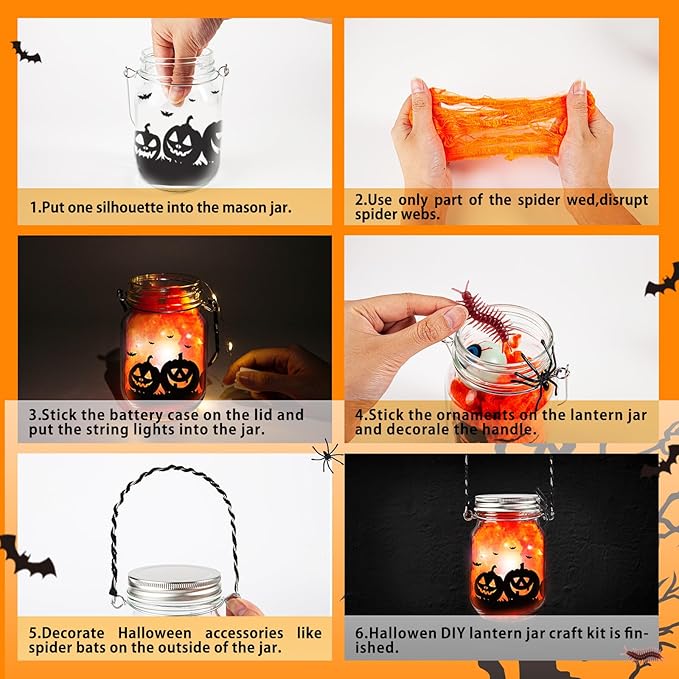 1.Put one silhouette into the mason jar.

2.Use only part of the spider wed,disrupt spider webs.

3.Stick the battery case on the lid and put the string lights into the jar.

4.Stick the ornaments on the lantern jar and decorale the handle.

5.Decorate Halloween accessories like spider bats on the outside of the jar.

6.Hallowen DIY lantern jar craft kit is finished.