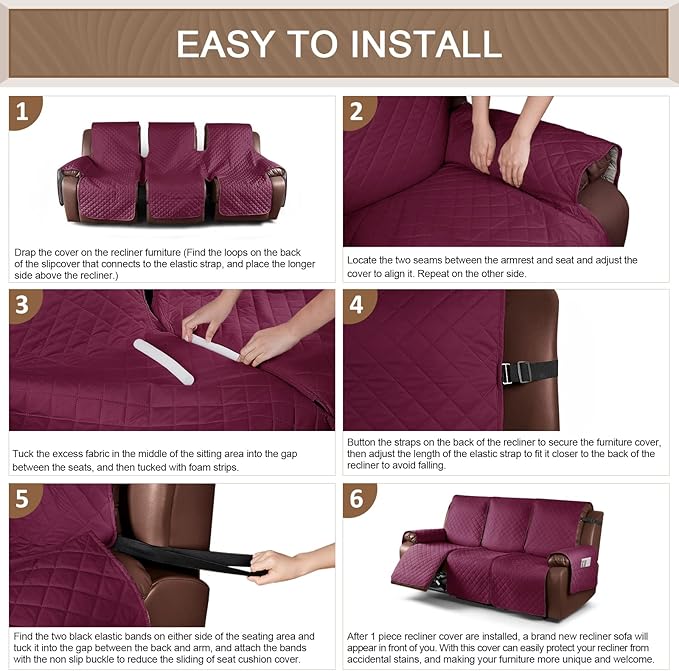 EASY TO INSTALL

1

Drap the cover on the recliner furniture (Find the loops on the back of the slipcover that connects to the elastic strap, and place the longer side above the recliner.)

2

Locate the two seams between the armrest and seat and adjust the cover to align it. Repeat on the other side.

3

Tuck the excess fabric in the middle of the sitting area into the gap between the seats, and then tucked with foam strips.

4

Button the straps on the back of the recliner to secure the furniture cover, then adjust the length of the elastic strap to fit it closer to the back of the recliner to avoid falling.

5

Find the two black elastic bands on either side of the seating area and tuck it into the gap between the back and arm, and attach the bands with the non slip buckle to reduce the sliding of seat cushion cover.

6

After 1 piece recliner cover are installed, a brand new recliner sofa will appear in front of you. With this cover can easily protect your recliner from accidental stains, and making your furniture more unique and welcome.