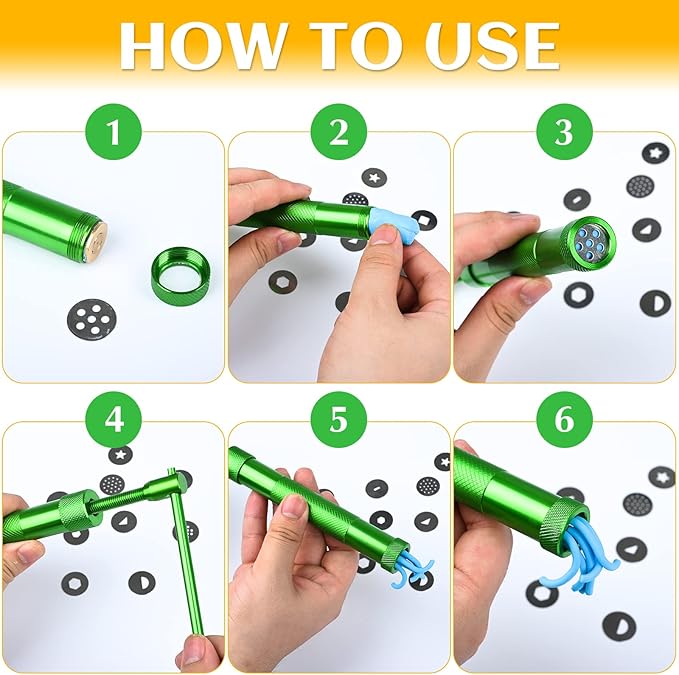 HOW TO USE

1

2

3

4

5

6