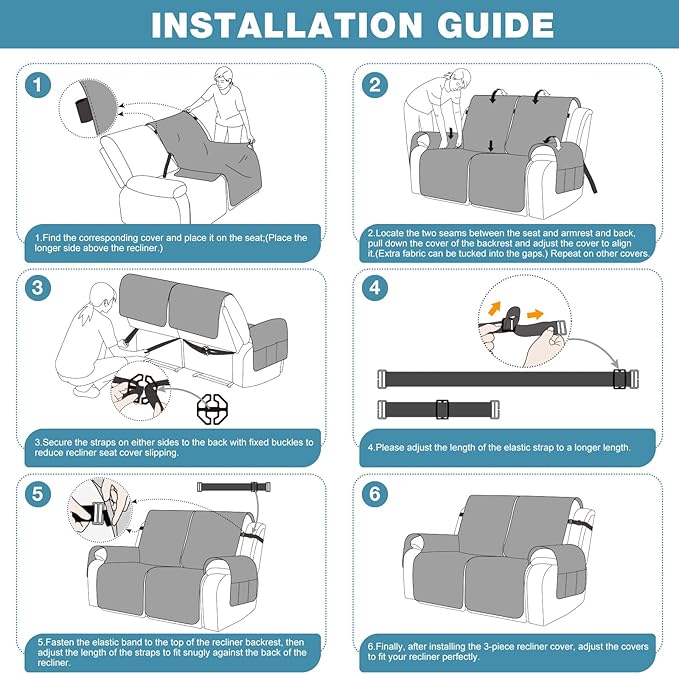 INSTALLATION GUIDE

1

1.Find the corresponding cover and place it on the seat;(Place the longer side above the recliner.)

2

2.Locate the two seams between the seat and armrest and back, pull down the cover of the backrest and adjust the cover to align it.(Extra fabric can be tucked into the gaps.) Repeat on other covers.

3

3.Secure the straps on either sides to the back with fixed buckles to reduce recliner seat cover slipping.

4

4.Please adjust the length of the elastic strap to a longer length.

5

5.Fasten the elastic band to the top of the recliner backrest, then adjust the length of the straps to fit snugly against the back of the recliner.

6

6.Finally, after installing the 3-piece recliner cover, adjust the covers to fit your recliner perfectly.