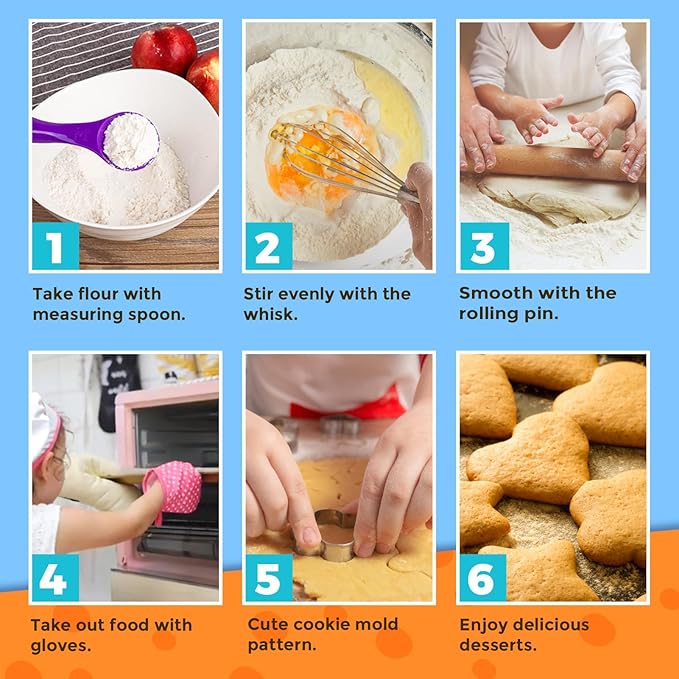 1

Take flour with measuring spoon.

2

Stir evenly with the whisk.

3

Smooth with the rolling pin.

4

Take out food with gloves.

5

Cute cookie mold pattern.

6

Enjoy delicious desserts.