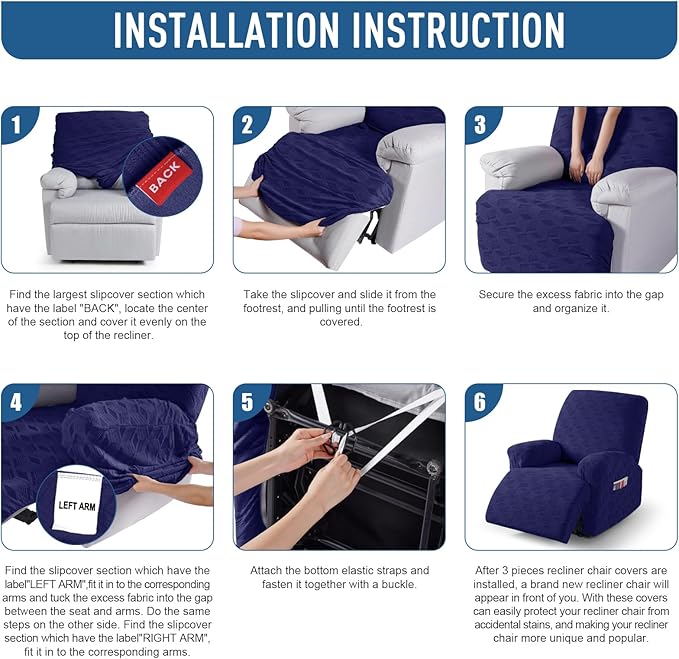 INSTALLATION INSTRUCTION

1

BACK

Find the largest slipcover section which have the label "BACK", locate the center of the section and cover it evenly on the top of the recliner.

2

Take the slipcover and slide it from the footrest, and pulling until the footrest is covered.

3

Secure the excess fabric into the gap and organize it.

4

LEFT ARM

Find the slipcover section which have the label"LEFT ARM",fit it in to the corresponding arms and tuck the excess fabric into the gap between the seat and arms. Do the same steps on the other side. Find the slipcover section which have the label"RIGHT ARM", fit it in to the corresponding arms.

5

Attach the bottom elastic straps and fasten it together with a buckle.

6

After 3 pieces recliner chair covers are installed, a brand new recliner chair will appear in front of you. With these covers can easily protect your recliner chair from accidental stains, and making your recliner chair more unique and popular.