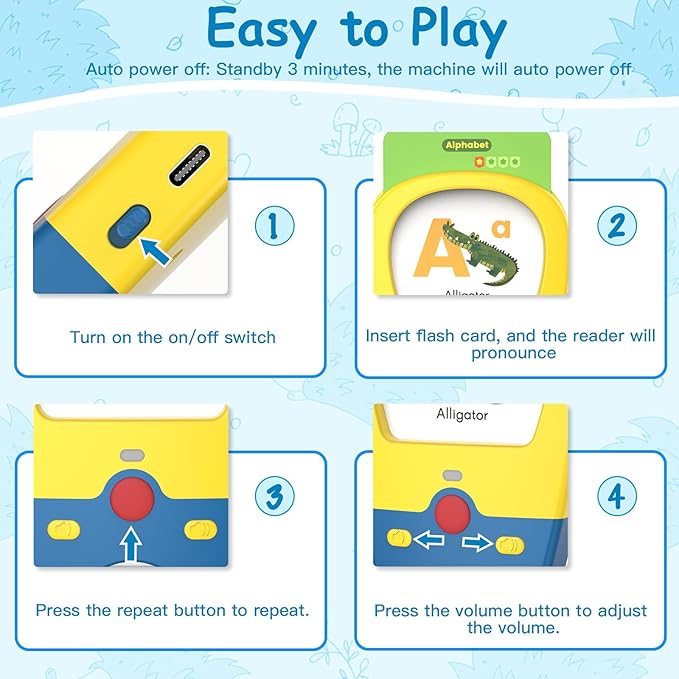 Easy to Play

Auto power off: Standby 3 minutes, the machine will auto power off

1

Turn on the on/off switch

Alphabet

A a

Alligator

2

Insert flash card, and the reader will pronounce

3

Press the repeat button to repeat.

Alligator

4

Press the volume button to adjust the volume.