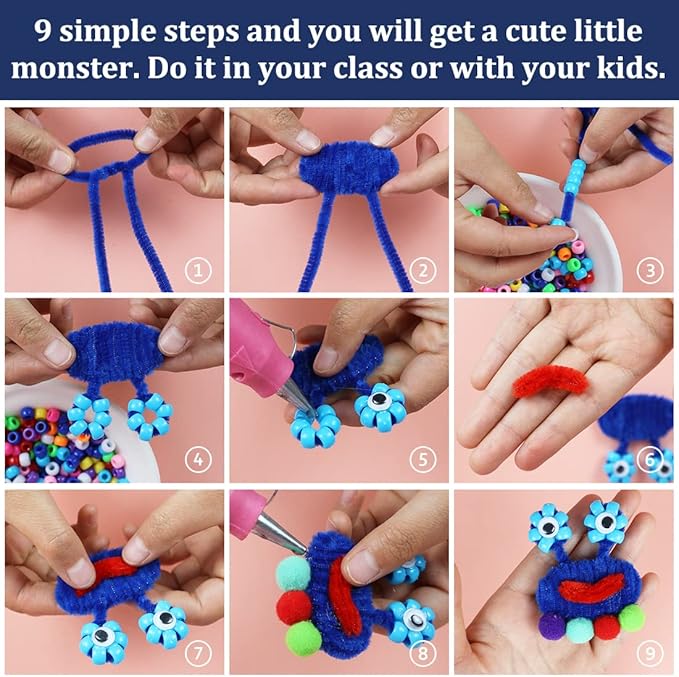 9 simple steps and you will get a cute little monster. Do it in your class or with your kids.

1

2

3

4

5

6

7

8

9