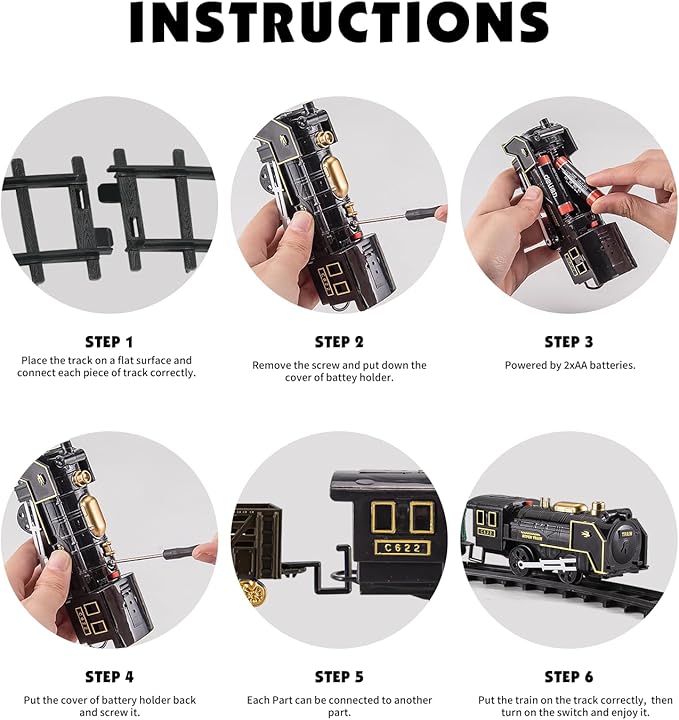 INSTRUCTIONS

STEP 1
Place the track on a flat surface and connect each piece of track correctly.

STEP 2
Remove the screw and put down the cover of battey holder.

STEP 3
Powered by 2xAA batteries.

C622

STEP 4
Put the cover of battery holder back and screw it.

STEP 5
Each Part can be connected to another part.

STEP 6
Put the train on the track correctly, then turn on the switch and enjoy it.