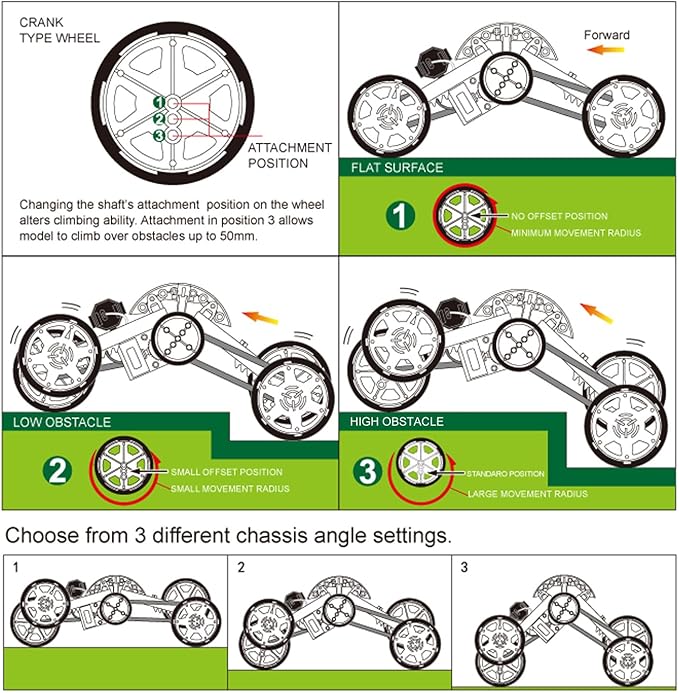 CRANK TYPE WHEEL

1
2
3

ATTACHMENT POSITION

Changing the shaft's attachment position on the wheel alters climbing ability. Attachment in position 3 allows model to climb over obstacles up to 50mm.

Forward

FLAT SURFACE

1

NO OFFSET POSITION
MINIMUM MOVEMENT RADIUS

LOW OBSTACLE

2

SMALL OFFSET POSITION
SMALL MOVEMENT RADIUS

HIGH OBSTACLE

3

STANDARO POSITION
LARGE MOVEMENT RADIUS

Choose from 3 different chassis angle settings.

1

2

3