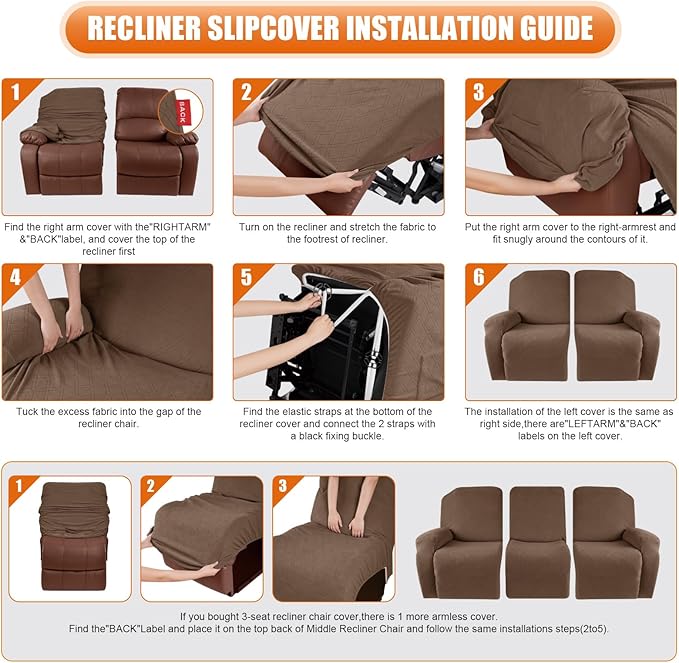 RECLINER SLIPCOVER INSTALLATION GUIDE

1

BACK

Find the right arm cover with the"RIGHTARM" &"BACK"label, and cover the top of the recliner first

2

Turn on the recliner and stretch the fabric to the footrest of recliner.

3

Put the right arm cover to the right-armrest and fit snugly around the contours of it.

4

Tuck the excess fabric into the gap of the recliner chair.

5

Find the elastic straps at the bottom of the recliner cover and connect the 2 straps with a black fixing buckle.

6

The installation of the left cover is the same as right side,there are"LEFTARM"&"BACK" labels on the left cover.

1

2

3

If you bought 3-seat recliner chair cover,there is 1 more armless cover.
Find the"BACK"Label and place it on the top back of Middle Recliner Chair and follow the same installations steps(2to5).