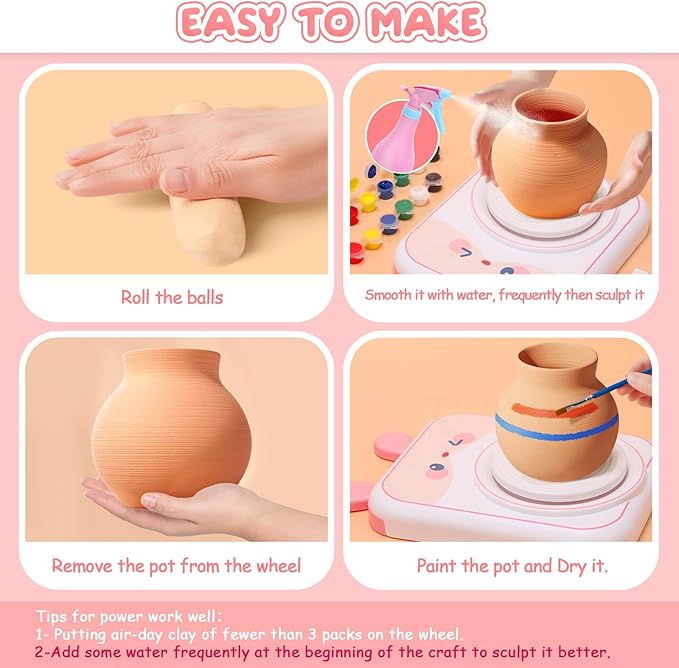 EASY TO MAKE

Roll the balls

Smooth it with water, frequently then sculpt it

Remove the pot from the wheel

Paint the pot and Dry it.

Tips for power work well:
1- Putting air-day clay of fewer than 3 packs on the wheel.
2-Add some water frequently at the beginning of the craft to sculpt it better.