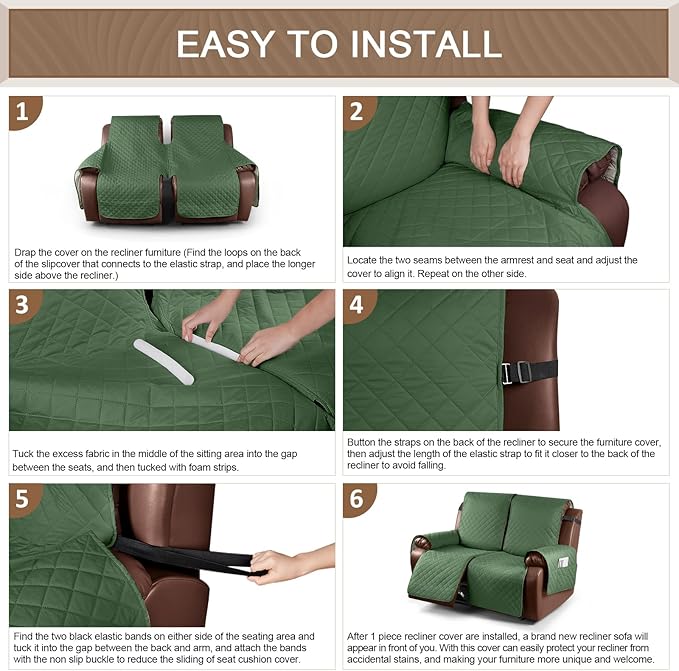 EASY TO INSTALL

1

Drap the cover on the recliner furniture (Find the loops on the back of the slipcover that connects to the elastic strap, and place the longer side above the recliner.)

2

Locate the two seams between the armrest and seat and adjust the cover to align it. Repeat on the other side.

3

Tuck the excess fabric in the middle of the sitting area into the gap between the seats, and then tucked with foam strips.

4

Button the straps on the back of the recliner to secure the furniture cover, then adjust the length of the elastic strap to fit it closer to the back of the recliner to avoid falling.

5

Find the two black elastic bands on either side of the seating area and tuck it into the gap between the back and arm, and attach the bands with the non slip buckle to reduce the sliding of seat cushion cover.

6

After 1 piece recliner cover are installed, a brand new recliner sofa will appear in front of you. With this cover can easily protect your recliner from accidental stains, and making your furniture more unique and welcome.