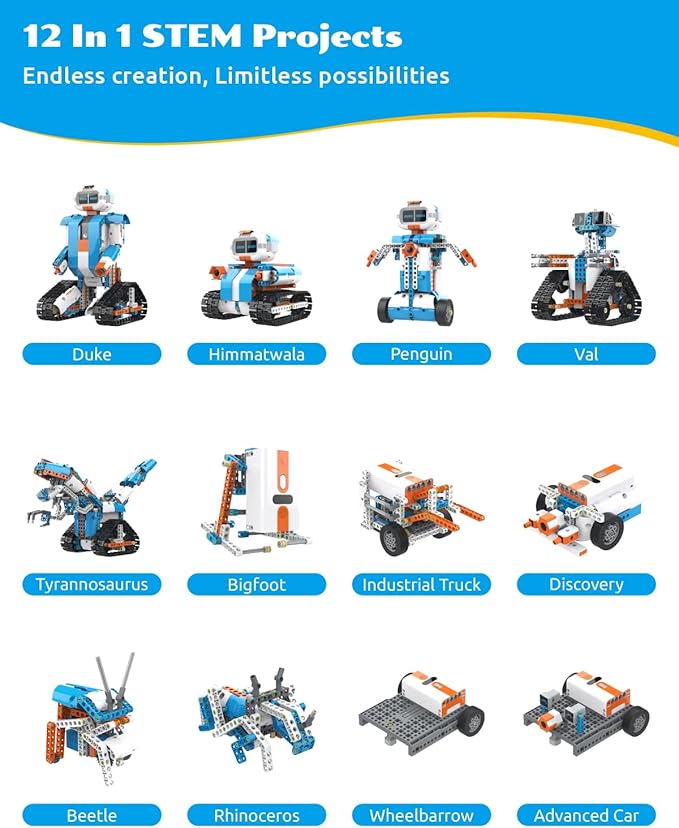 12 In 1 STEM Projects
Endless creation, Limitless possibilities

Duke
Himmatwala
Penguin
Val

Tyrannosaurus
Bigfoot
Industrial Truck
Discovery

Beetle
Rhinoceros
Wheelbarrow
Advanced Car