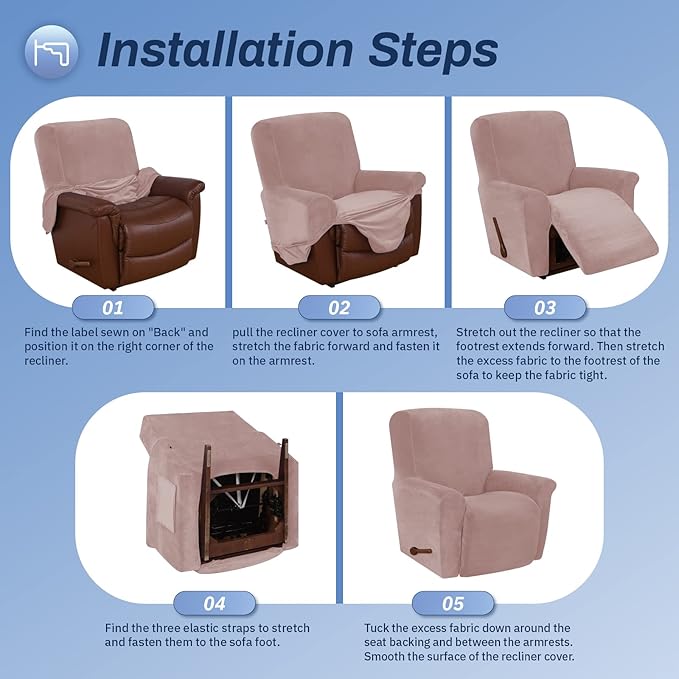 Installation Steps

01

Find the label sewn on "Back" and position it on the right corner of the recliner.

02

pull the recliner cover to sofa armrest, stretch the fabric forward and fasten it on the armrest.

03

Stretch out the recliner so that the footrest extends forward. Then stretch the excess fabric to the footrest of the sofa to keep the fabric tight.

04

Find the three elastic straps to stretch and fasten them to the sofa foot.

05

Tuck the excess fabric down around the seat backing and between the armrests. Smooth the surface of the recliner cover.