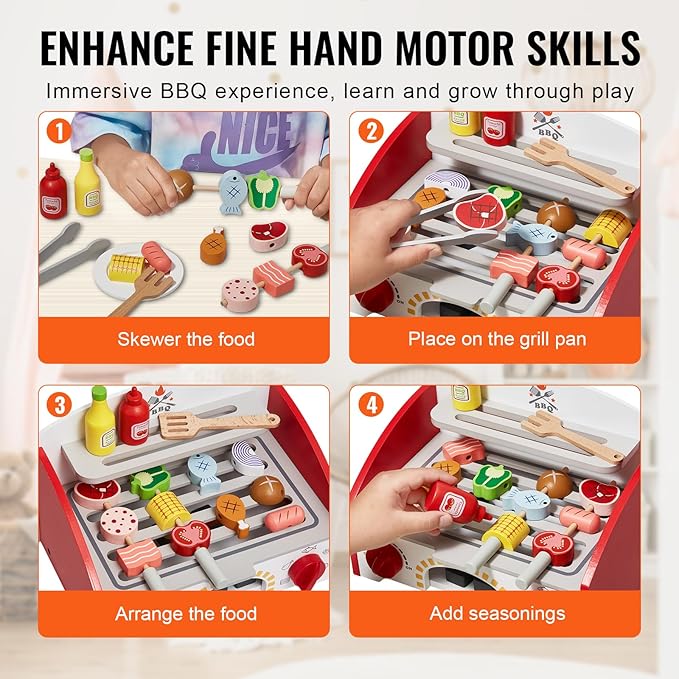 ENHANCE FINE HAND MOTOR SKILLS

Immersive BBQ experience, learn and grow through play

1

NICE

Skewer the food

2

BBQ

Place on the grill pan

3

BBQ

Arrange the food

4

BBQ

Add seasonings