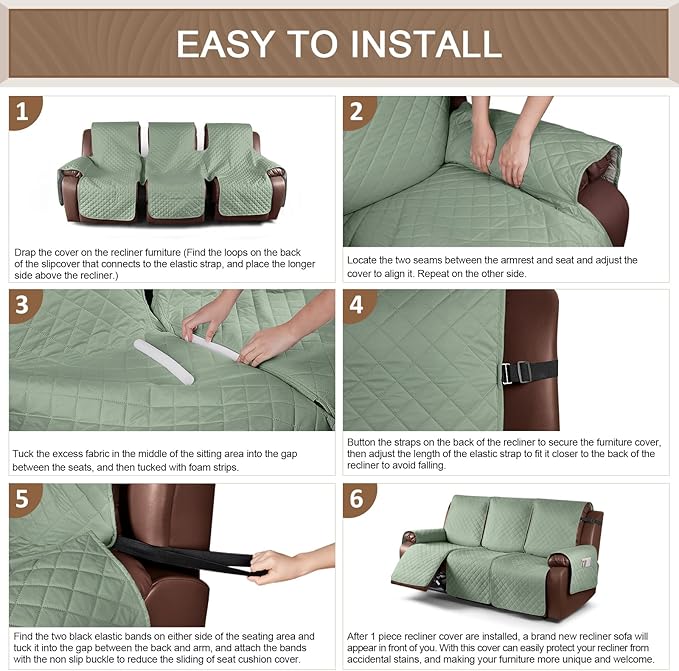 EASY TO INSTALL

1

Drap the cover on the recliner furniture (Find the loops on the back of the slipcover that connects to the elastic strap, and place the longer side above the recliner.)

2

Locate the two seams between the armrest and seat and adjust the cover to align it. Repeat on the other side.

3

Tuck the excess fabric in the middle of the sitting area into the gap between the seats, and then tucked with foam strips.

4

Button the straps on the back of the recliner to secure the furniture cover, then adjust the length of the elastic strap to fit it closer to the back of the recliner to avoid falling.

5

Find the two black elastic bands on either side of the seating area and tuck it into the gap between the back and arm, and attach the bands with the non slip buckle to reduce the sliding of seat cushion cover.

6

After 1 piece recliner cover are installed, a brand new recliner sofa will appear in front of you. With this cover can easily protect your recliner from accidental stains, and making your furniture more unique and welcome.