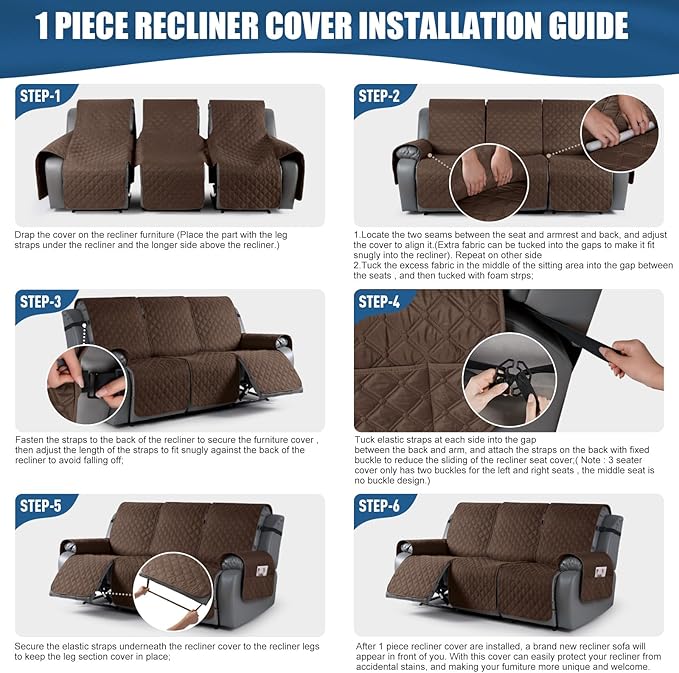 1 PIECE RECLINER COVER INSTALLATION GUIDE

STEP-1

Drap the cover on the recliner furniture (Place the part with the leg straps under the recliner and the longer side above the recliner.)

STEP-2

1.Locate the two seams between the seat and armrest and back, and adjust the cover to align it.(Extra fabric can be tucked into the gaps to make it fit snugly into the recliner). Repeat on other side
2.Tuck the excess fabric in the middle of the sitting area into the gap between the seats , and then tucked with foam strps;

STEP-3

Fasten the straps to the back of the recliner to secure the furniture cover , then adjust the length of the straps to fit snugly against the back of the recliner to avoid falling off;

STEP-4

Tuck elastic straps at each side into the gap between the back and arm, and attach the straps on the back with fixed buckle to reduce the sliding of the recliner seat cover;( Note : 3 seater cover only has two buckles for the left and right seats , the middle seat is no buckle design.)

STEP-5

Secure the elastic straps underneath the recliner cover to the recliner legs to keep the leg section cover in place;

STEP-6

After 1 piece recliner cover are installed, a brand new recliner sofa will appear in front of you. With this cover can easily protect your recliner from accidental stains, and making your furniture more unique and welcome.