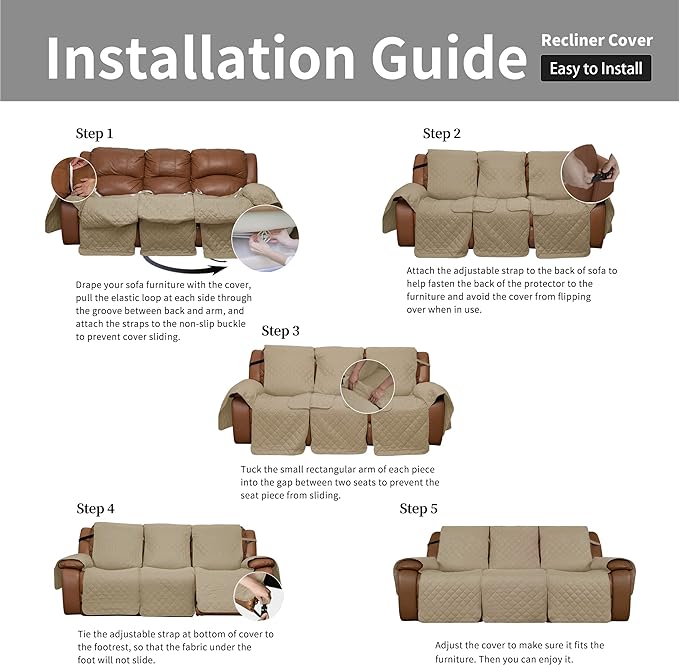 Installation Guide

Recliner Cover

Easy to Install

Step 1

Drape your sofa furniture with the cover, pull the elastic loop at each side through the groove between back and arm, and attach the straps to the non-slip buckle to prevent cover sliding.

Step 2

Attach the adjustable strap to the back of sofa to help fasten the back of the protector to the furniture and avoid the cover from flipping over when in use.

Step 3

Tuck the small rectangular arm of each piece into the gap between two seats to prevent the seat piece from sliding.

Step 4

Tie the adjustable strap at bottom of cover to the footrest, so that the fabric under the foot will not slide.

Step 5

Adjust the cover to make sure it fits the furniture. Then you can enjoy it.