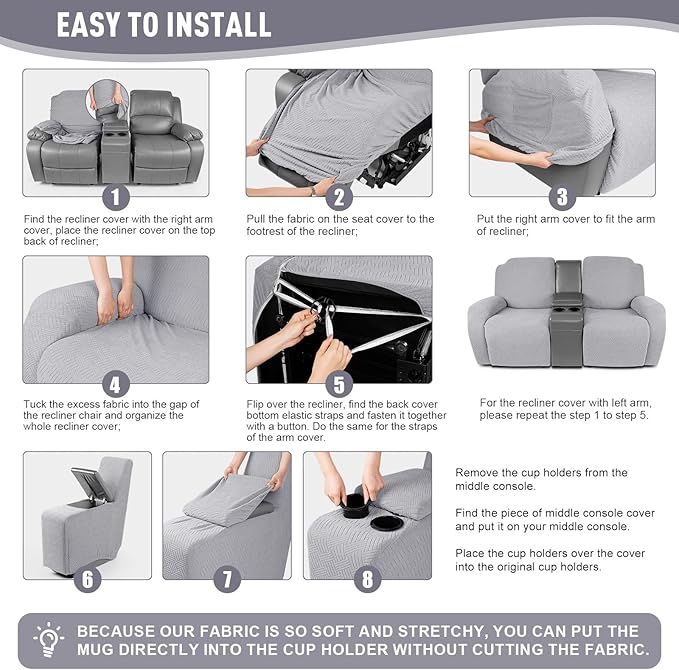 EASY TO INSTALL

1

Find the recliner cover with the right arm cover, place the recliner cover on the top back of recliner;

2

Pull the fabric on the seat cover to the footrest of the recliner;

3

Put the right arm cover to fit the arm of recliner;

4

Tuck the excess fabric into the gap of the recliner chair and organize the whole recliner cover;

5

Flip over the recliner, find the back cover bottom elastic straps and fasten it together with a button. Do the same for the straps of the arm cover.

For the recliner cover with left arm, please repeat the step 1 to step 5.

6

7

8

Remove the cup holders from the middle console.

Find the piece of middle console cover and put it on your middle console.

Place the cup holders over the cover into the original cup holders.

BECAUSE OUR FABRIC IS SO SOFT AND STRETCHY, YOU CAN PUT THE MUG DIRECTLY INTO THE CUP HOLDER WITHOUT CUTTING THE FABRIC.