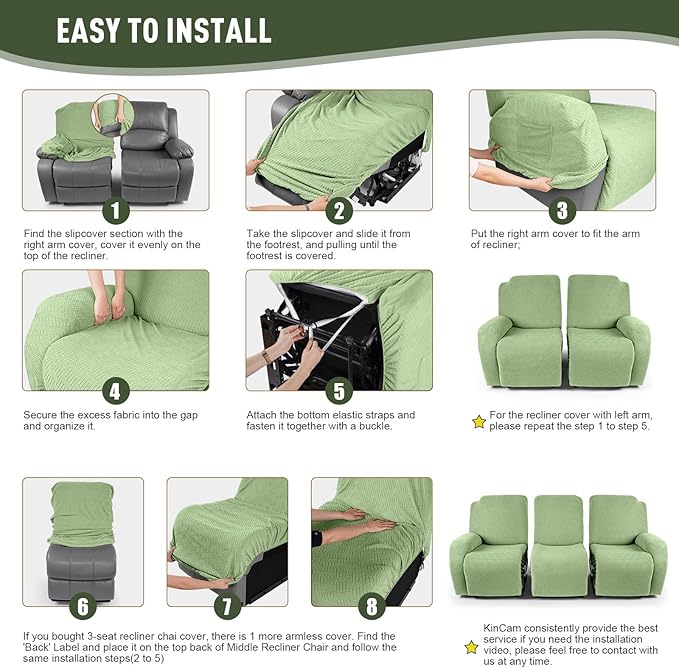 EASY TO INSTALL

1

Find the slipcover section with the right arm cover, cover it evenly on the top of the recliner.

2

Take the slipcover and slide it from the footrest, and pulling until the footrest is covered.

3

Put the right arm cover to fit the arm of recliner;

4

Secure the excess fabric into the gap and organize it.

5

Attach the bottom elastic straps and fasten it together with a buckle.

For the recliner cover with left arm, please repeat the step 1 to step 5.

6

7

8

If you bought 3-seat recliner chai cover, there is 1 more armless cover. Find the 'Back' Label and place it on the top back of Middle Recliner Chair and follow the same installation steps(2 to 5)

KinCam consistently provide the best service if you need the installation video, please feel free to contact with us at any time.