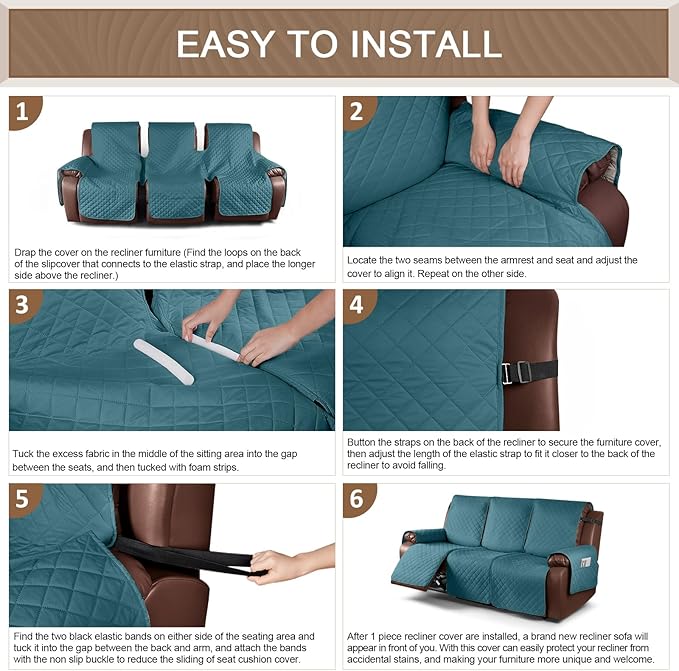 EASY TO INSTALL

1

Drap the cover on the recliner furniture (Find the loops on the back of the slipcover that connects to the elastic strap, and place the longer side above the recliner.)

2

Locate the two seams between the armrest and seat and adjust the cover to align it. Repeat on the other side.

3

Tuck the excess fabric in the middle of the sitting area into the gap between the seats, and then tucked with foam strips.

4

Button the straps on the back of the recliner to secure the furniture cover, then adjust the length of the elastic strap to fit it closer to the back of the recliner to avoid falling.

5

Find the two black elastic bands on either side of the seating area and tuck it into the gap between the back and arm, and attach the bands with the non slip buckle to reduce the sliding of seat cushion cover.

6

After 1 piece recliner cover are installed, a brand new recliner sofa will appear in front of you. With this cover can easily protect your recliner from accidental stains, and making your furniture more unique and welcome.