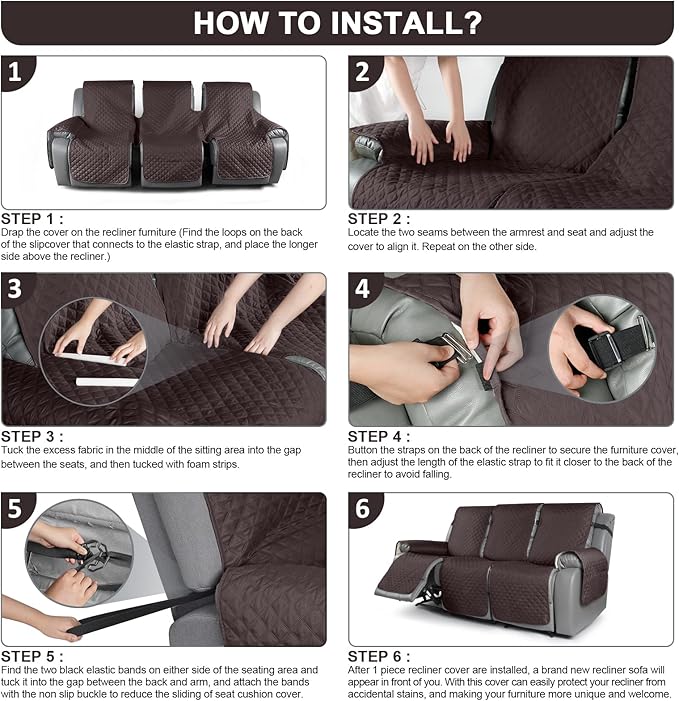 HOW TO INSTALL?

1

STEP 1 :
Drap the cover on the recliner furniture (Find the loops on the back of the slipcover that connects to the elastic strap, and place the longer side above the recliner.)

2

STEP 2 :
Locate the two seams between the armrest and seat and adjust the cover to align it. Repeat on the other side.

3

STEP 3 :
Tuck the excess fabric in the middle of the sitting area into the gap between the seats, and then tucked with foam strips.

4

STEP 4 :
Button the straps on the back of the recliner to secure the furniture cover, then adjust the length of the elastic strap to fit it closer to the back of the recliner to avoid falling.

5

STEP 5 :
Find the two black elastic bands on either side of the seating area and tuck it into the gap between the back and arm, and attach the bands with the non slip buckle to reduce the sliding of seat cushion cover.

6

STEP 6 :
After 1 piece recliner cover are installed, a brand new recliner sofa will appear in front of you. With this cover can easily protect your recliner from accidental stains, and making your furniture more unique and welcome.