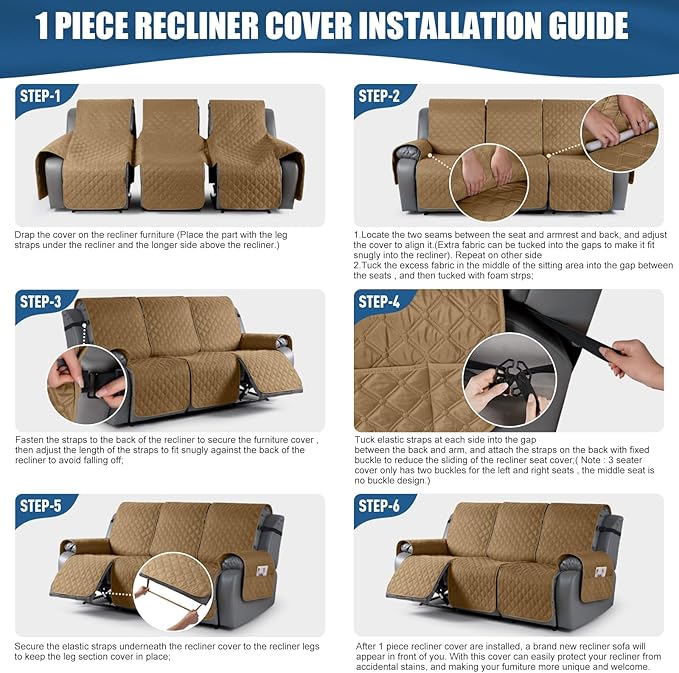 1 PIECE RECLINER COVER INSTALLATION GUIDE

STEP-1

Drap the cover on the recliner furniture (Place the part with the leg straps under the recliner and the longer side above the recliner.)

STEP-2

1.Locate the two seams between the seat and armrest and back, and adjust the cover to align it.(Extra fabric can be tucked into the gaps to make it fit snugly into the recliner). Repeat on other side
2.Tuck the excess fabric in the middle of the sitting area into the gap between the seats , and then tucked with foam strps;

STEP-3

Fasten the straps to the back of the recliner to secure the furniture cover , then adjust the length of the straps to fit snugly against the back of the recliner to avoid falling off;

STEP-4

Tuck elastic straps at each side into the gap between the back and arm, and attach the straps on the back with fixed buckle to reduce the sliding of the recliner seat cover;( Note : 3 seater cover only has two buckles for the left and right seats , the middle seat is no buckle design.)

STEP-5

Secure the elastic straps underneath the recliner cover to the recliner legs to keep the leg section cover in place;

STEP-6

After 1 piece recliner cover are installed, a brand new recliner sofa will appear in front of you. With this cover can easily protect your recliner from accidental stains, and making your furniture more unique and welcome.