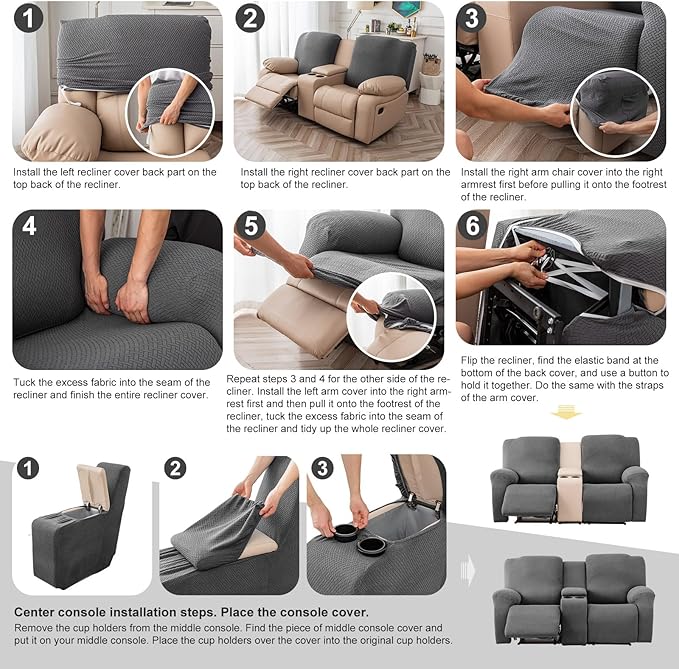 1

Install the left recliner cover back part on the top back of the recliner.

2

Install the right recliner cover back part on the top back of the recliner.

3

Install the right arm chair cover into the right armrest first before pulling it onto the footrest of the recliner.

4

Tuck the excess fabric into the seam of the recliner and finish the entire recliner cover.

5

Repeat steps 3 and 4 for the other side of the recliner. Install the left arm cover into the right armrest first and then pull it onto the footrest of the recliner, tuck the excess fabric into the seam of the recliner and tidy up the whole recliner cover.

6

Flip the recliner, find the elastic band at the bottom of the back cover, and use a button to hold it together. Do the same with the straps of the arm cover.

1

2

3

Center console installation steps. Place the console cover.

Remove the cup holders from the middle console. Find the piece of middle console cover and put it on your middle console. Place the cup holders over the cover into the original cup holders.