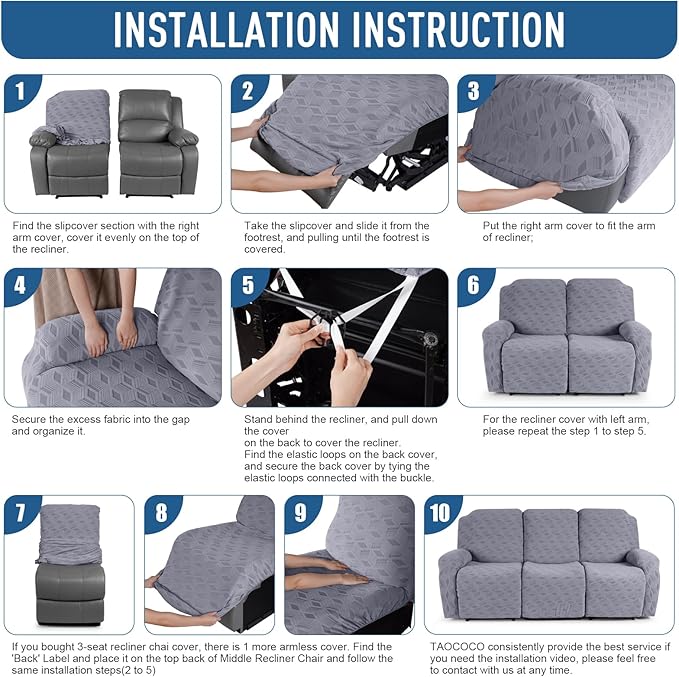 INSTALLATION INSTRUCTION

1

Find the slipcover section with the right arm cover, cover it evenly on the top of the recliner.

2

Take the slipcover and slide it from the footrest, and pulling until the footrest is covered.

3

Put the right arm cover to fit the arm of recliner;

4

Secure the excess fabric into the gap and organize it.

5

Stand behind the recliner, and pull down the cover
on the back to cover the recliner.
Find the elastic loops on the back cover, and secure the back cover by tying the elastic loops connected with the buckle.

6

For the recliner cover with left arm, please repeat the step 1 to step 5.

7

8

9

If you bought 3-seat recliner chai cover, there is 1 more armless cover. Find the 'Back' Label and place it on the top back of Middle Recliner Chair and follow the same installation steps(2 to 5)

10

TAOCOCO consistently provide the best service if you need the installation video, please feel free to contact with us at any time.