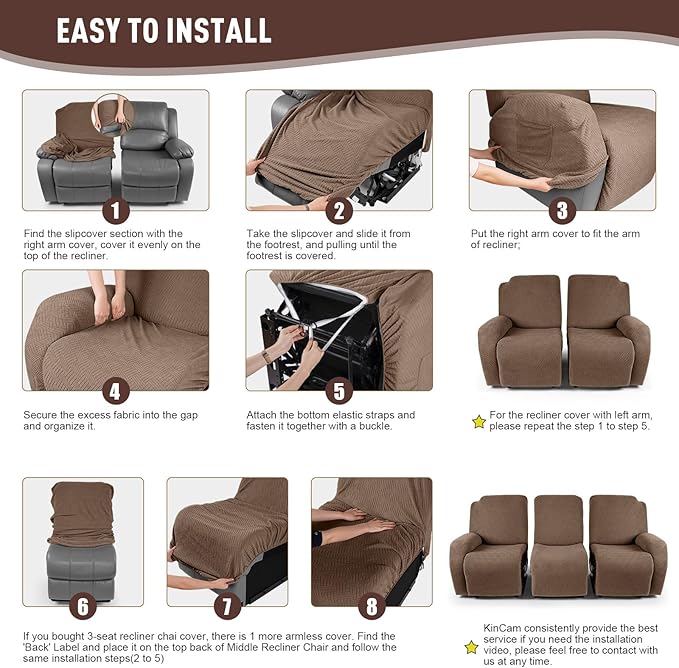 EASY TO INSTALL

1

Find the slipcover section with the right arm cover, cover it evenly on the top of the recliner.

2

Take the slipcover and slide it from the footrest, and pulling until the footrest is covered.

3

Put the right arm cover to fit the arm of recliner;

4

Secure the excess fabric into the gap and organize it.

5

Attach the bottom elastic straps and fasten it together with a buckle.

For the recliner cover with left arm, please repeat the step 1 to step 5.

6

7

8

If you bought 3-seat recliner chai cover, there is 1 more armless cover. Find the 'Back' Label and place it on the top back of Middle Recliner Chair and follow the same installation steps(2 to 5)

KinCam consistently provide the best service if you need the installation video, please feel free to contact with us at any time.