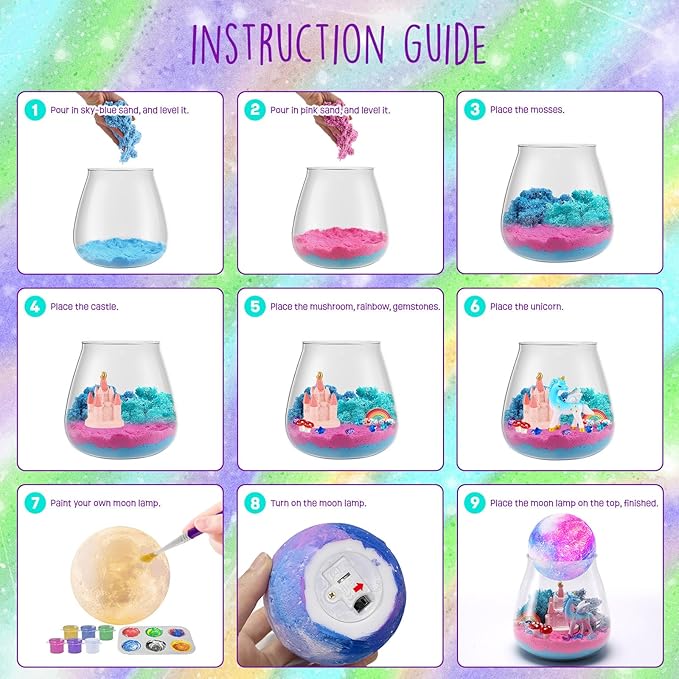 INSTRUCTION GUIDE

1 Pour in sky-blue sand, and level it.

2 Pour in pink sand, and level it.

3 Place the mosses.

4 Place the castle.

5 Place the mushroom, rainbow, gemstones.

6 Place the unicorn.

7 Paint your own moon lamp.

8 Turn on the moon lamp.

9 Place the moon lamp on the top, finished.