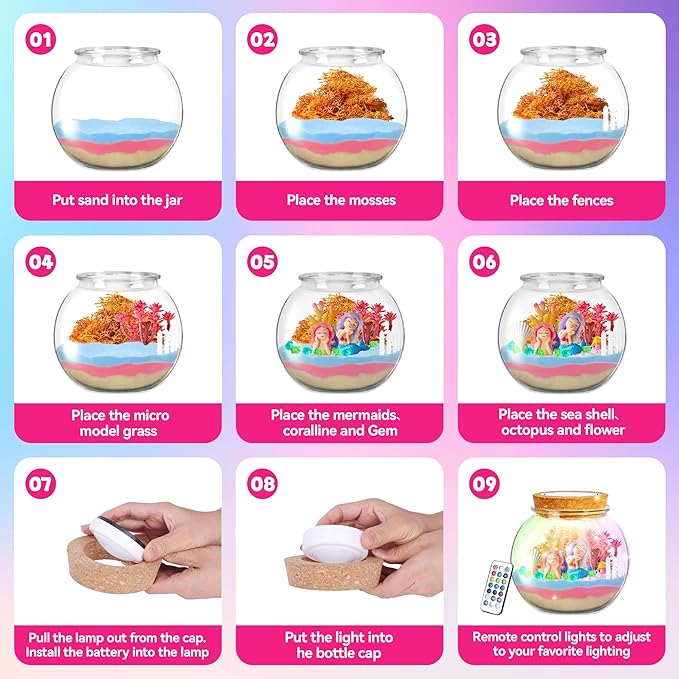 01

Put sand into the jar

02

Place the mosses

03

Place the fences

04

Place the micro model grass

05

Place the mermaids、coralline and Gem

06

Place the sea shell、octopus and flower

07

Pull the lamp out from the cap. Install the battery into the lamp

08

Put the light into he bottle cap

09

Remote control lights to adjust to your favorite lighting