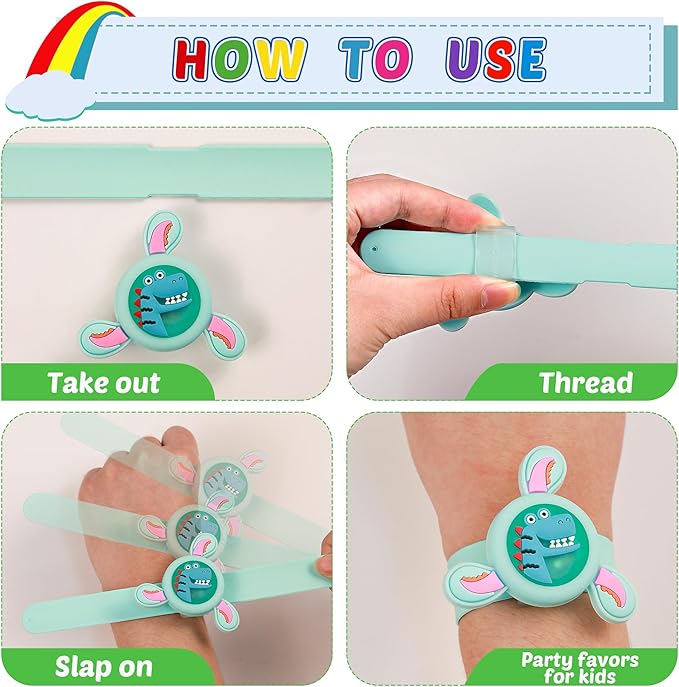 HOW TO USE

Take out

Thread

Slap on

Party favors for kids