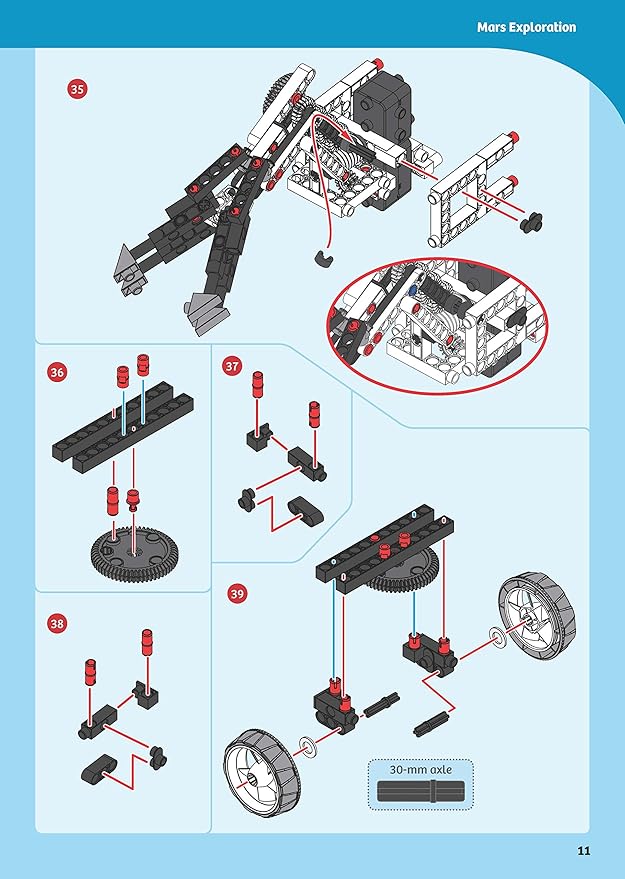 Mars Exploration

35

36

37

38

39

30-mm axle

11