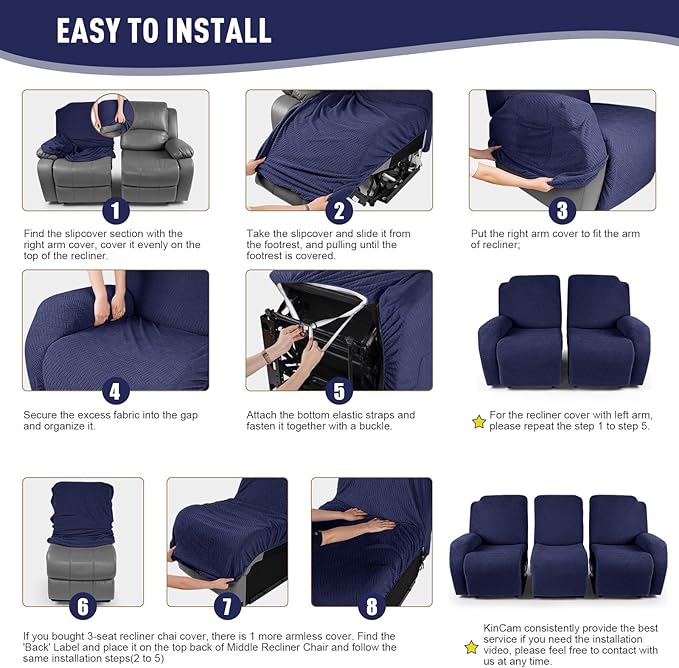 EASY TO INSTALL

1

Find the slipcover section with the right arm cover, cover it evenly on the top of the recliner.

2

Take the slipcover and slide it from the footrest, and pulling until the footrest is covered.

3

Put the right arm cover to fit the arm of recliner;

4

Secure the excess fabric into the gap and organize it.

5

Attach the bottom elastic straps and fasten it together with a buckle.

For the recliner cover with left arm, please repeat the step 1 to step 5.

6

7

8

If you bought 3-seat recliner chai cover, there is 1 more armless cover. Find the 'Back' Label and place it on the top back of Middle Recliner Chair and follow the same installation steps(2 to 5)

KinCam consistently provide the best service if you need the installation video, please feel free to contact with us at any time.