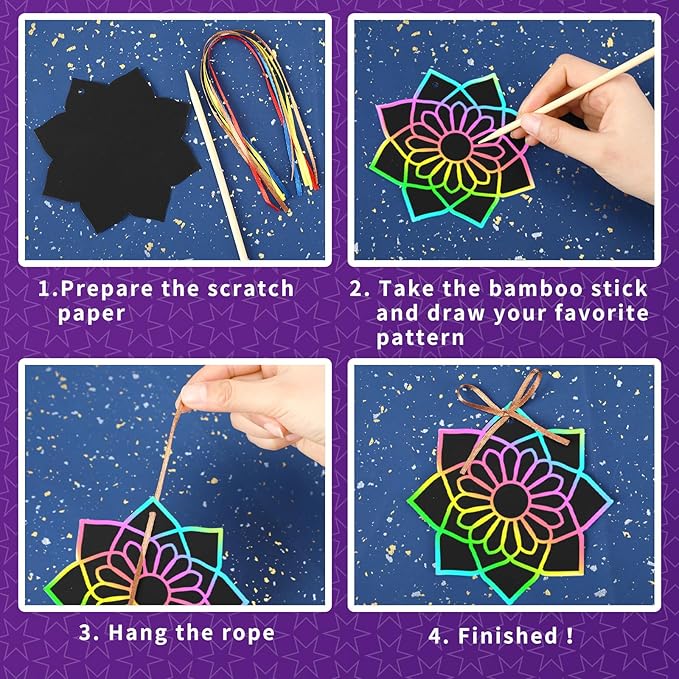 1.Prepare the scratch paper

2. Take the bamboo stick and draw your favorite pattern

3. Hang the rope

4. Finished !