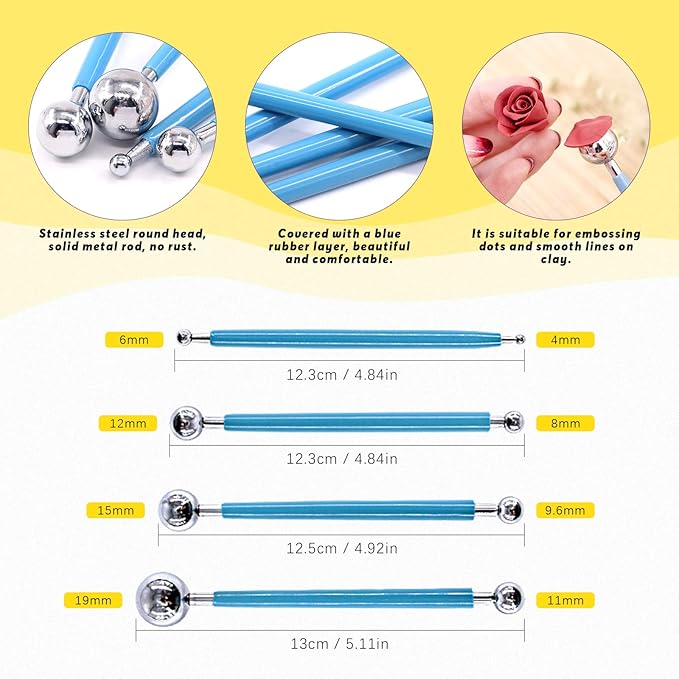 Stainless steel round head, solid metal rod, no rust.

Covered with a blue rubber layer, beautiful and comfortable.

It is suitable for embossing dots and smooth lines on clay.

6mm

4mm

12.3cm / 4.84in

12mm

8mm

12.3cm / 4.84in

15mm

9.6mm

12.5cm / 4.92in

19mm

11mm

13cm / 5.11in