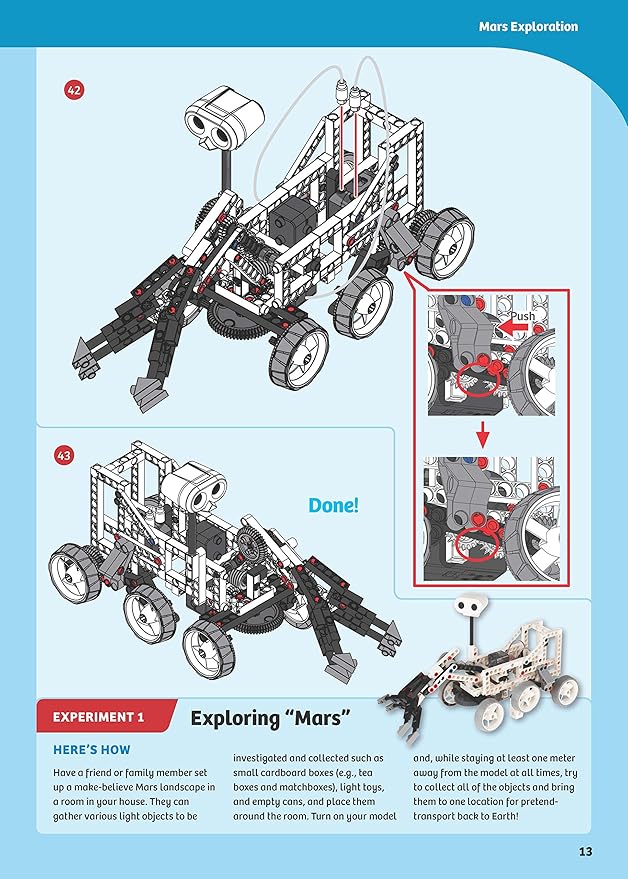 Mars Exploration

42

Push

43

Done!

EXPERIMENT 1

Exploring "Mars"

HERE'S HOW

Have a friend or family member set up a make-believe Mars landscape in a room in your house. They can gather various light objects to be investigated and collected such as small cardboard boxes (e.g., tea boxes and matchboxes), light toys, and empty cans, and place them around the room. Turn on your model and, while staying at least one meter away from the model at all times, try to collect all of the objects and bring them to one location for pretend-transport back to Earth!

13