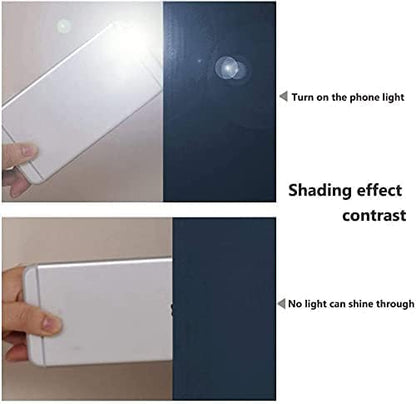 Turn on the phone light

Shading effect contrast

No light can shine through