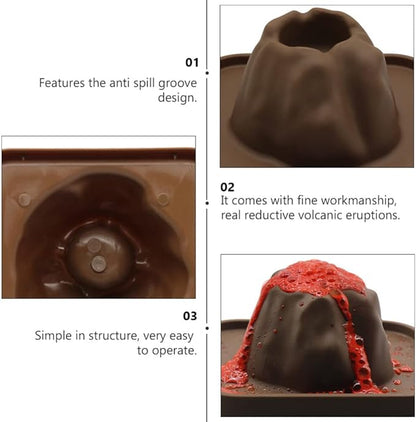 01
Features the anti spill groove design.

02
It comes with fine workmanship, real reductive volcanic eruptions.

03
Simple in structure, very easy to operate.