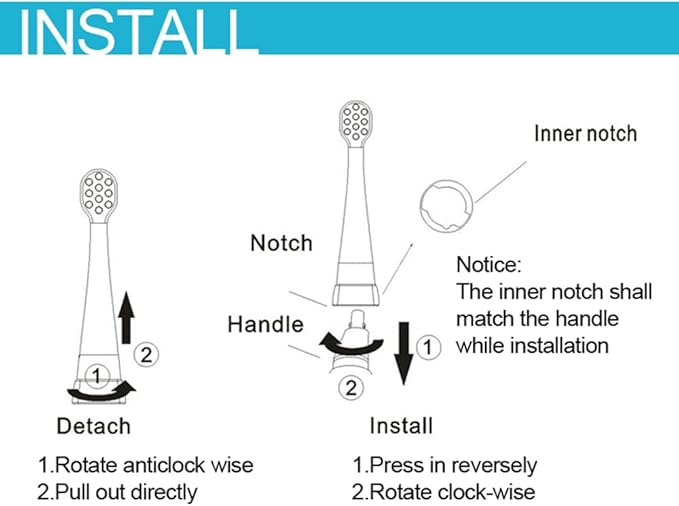 INSTALL

Inner notch

Notch

Notice:
The inner notch shall match the handle while installation

Handle

2

1

1

2

Detach

1.Rotate anticlock wise
2.Pull out directly

Install

1.Press in reversely
2.Rotate clock-wise