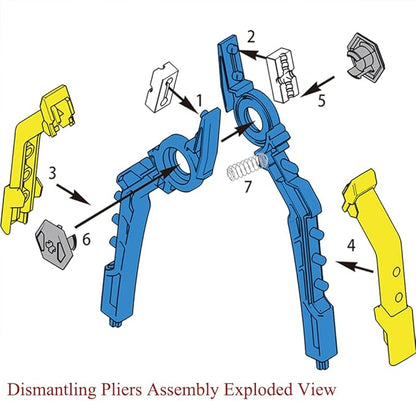 2

1

5

3

7

6

4

Dismantling Pliers Assembly Exploded View