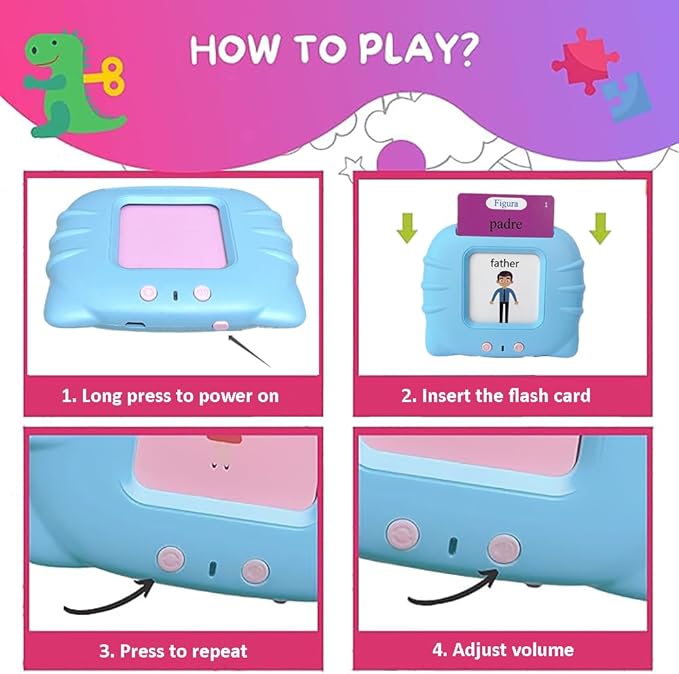 HOW TO PLAY?

1. Long press to power on

Figura
padre
father

2. Insert the flash card

3. Press to repeat

4. Adjust volume