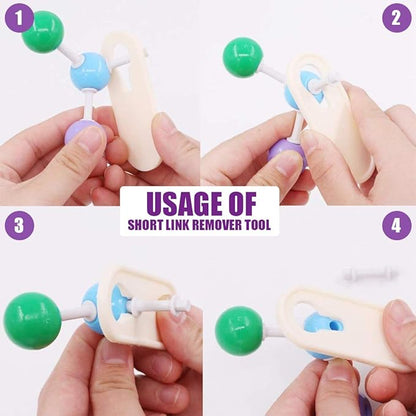 1

2

USAGE OF
SHORT LINK REMOVER TOOL

3

4